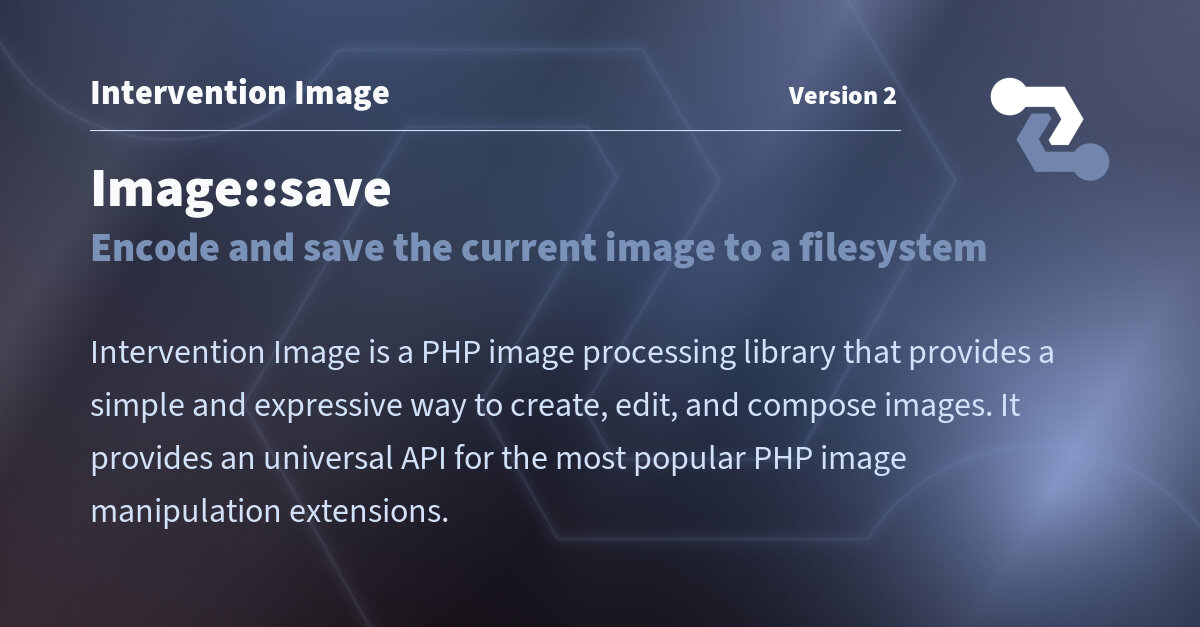 Intervention Image

Version 2

Image::save

Encode and save the current image to a filesystem

Intervention Image is a PHP image processing library that provides a simple and expressive way to create, edit, and compose images. It provides an universal API for the most popular PHP image manipulation extensions.